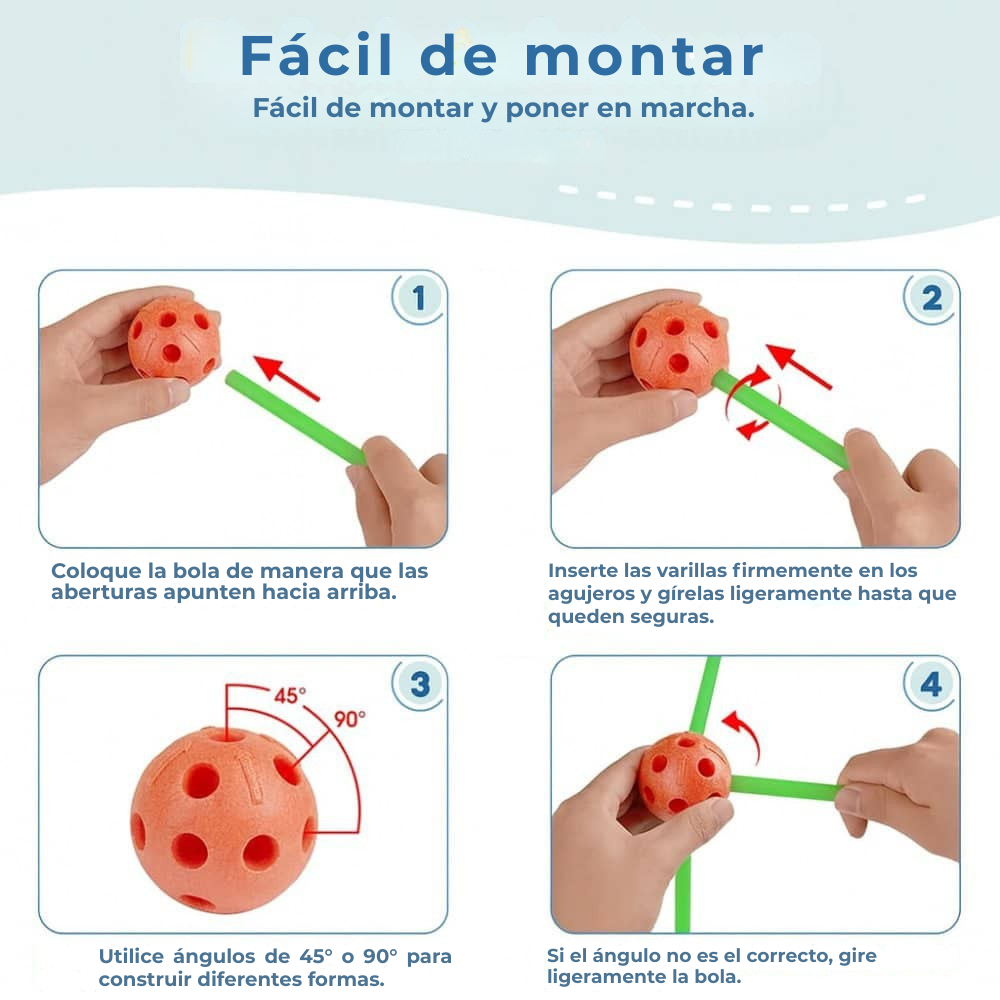 Fácil de montar

Fácil de montar y poner en marcha.

1

Coloque la bola de manera que las aberturas apunten hacia arriba.

2

Inserte las varillas firmemente en los agujeros y gírelas ligeramente hasta que queden seguras.

3

45°

90°

Utilice ángulos de 45° o 90° para construir diferentes formas.

4

Si el ángulo no es el correcto, gire ligeramente la bola.